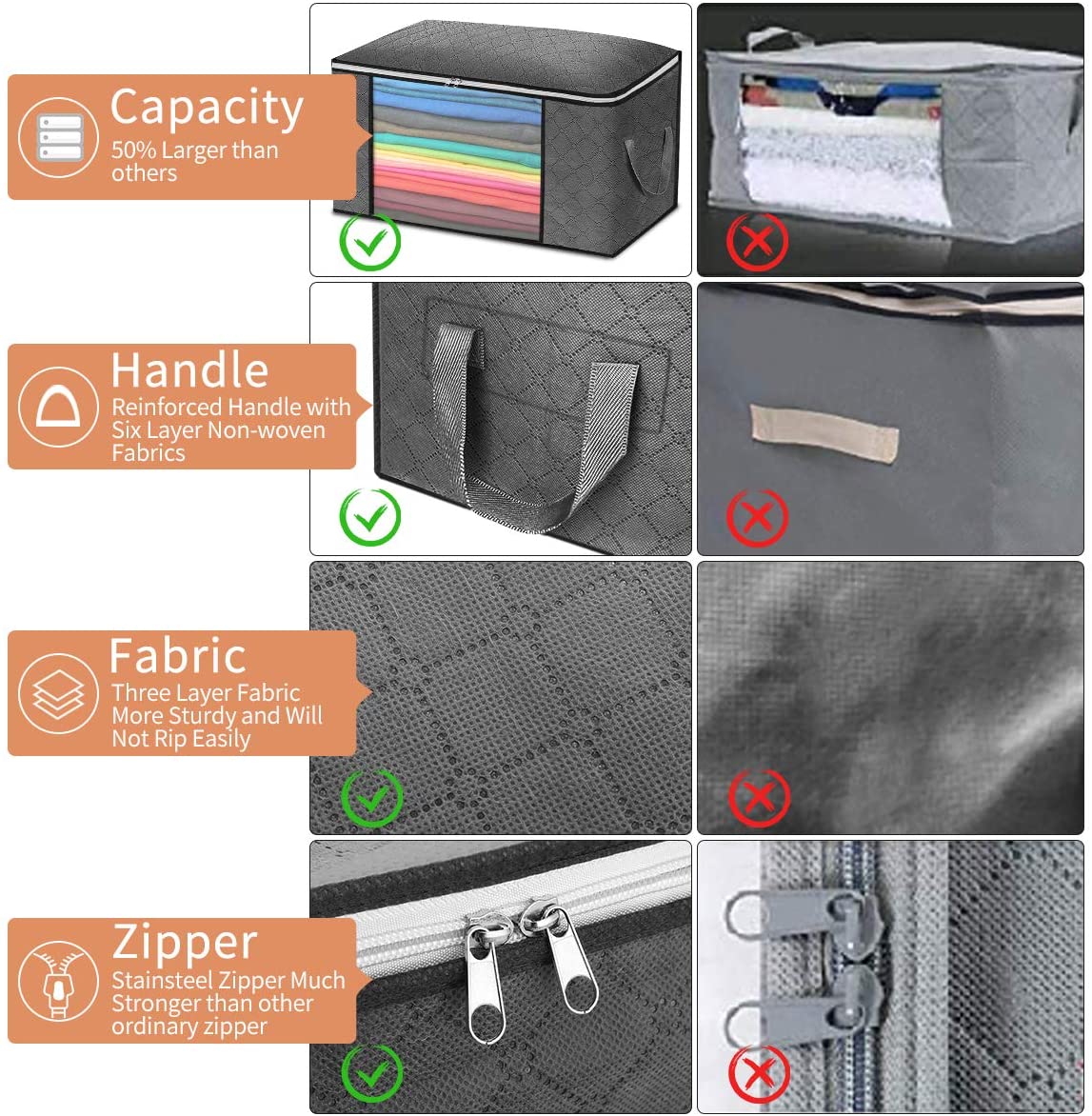 Capacity
50% Larger than others

Handle
Reinforced Handle with Six Layer Non-woven Fabrics

Fabric
Three Layer Fabric More Sturdy and Will Not Rip Easily

Zipper
Stainsteel Zipper Much Stronger than other ordinary zipper